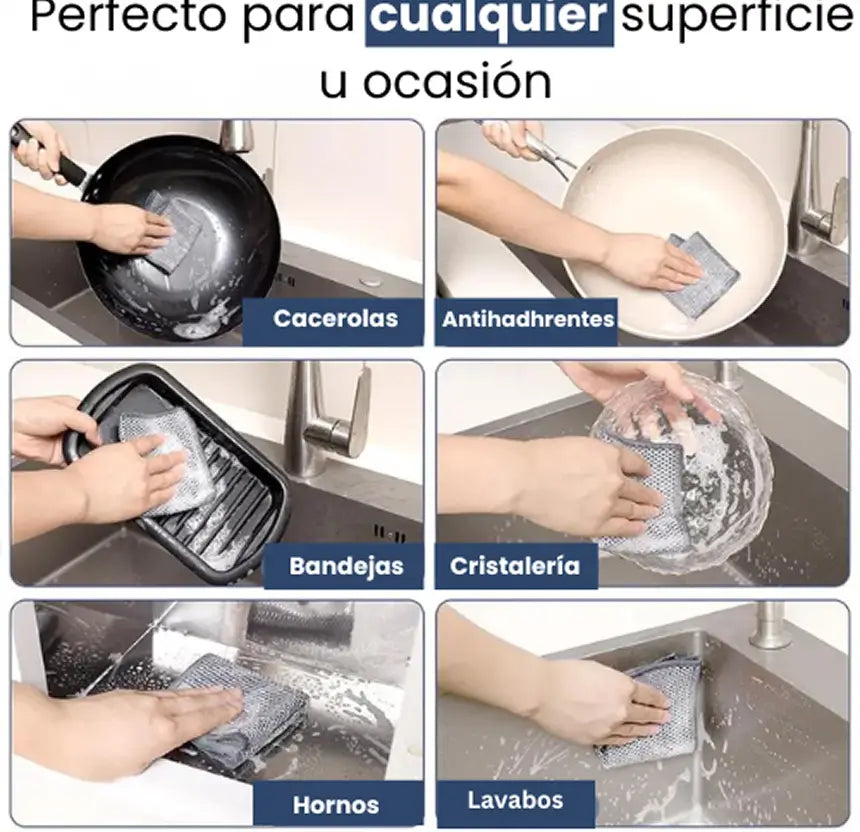 Perfecto para cualquier superficie u ocasión

Cacerolas

Antihadhrentes

Bandejas

Cristalería

Hornos

Lavabos